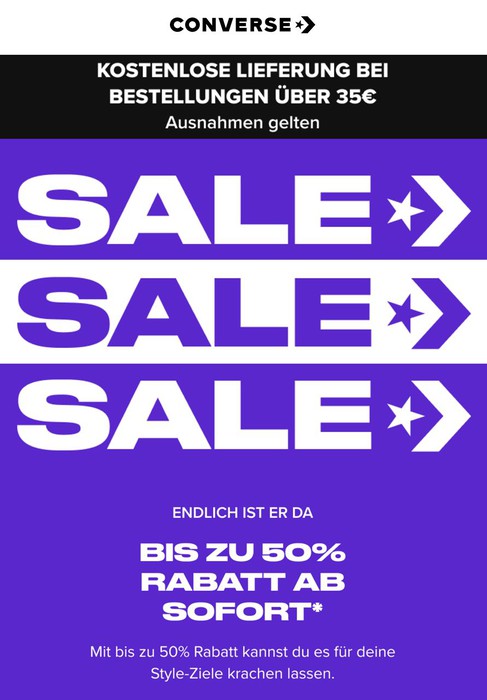 CONVERSE

KOSTENLOSE LIEFERUNG BEI BESTELLUNGEN ÜBER 35€

Ausnahmen gelten

SALE

SALE

SALE

ENDLICH IST ER DA

BIS ZU 50% RABATT AB SOFORT*

Mit bis zu 50% Rabatt kannst du es für deine Style-Ziele krachen lassen.